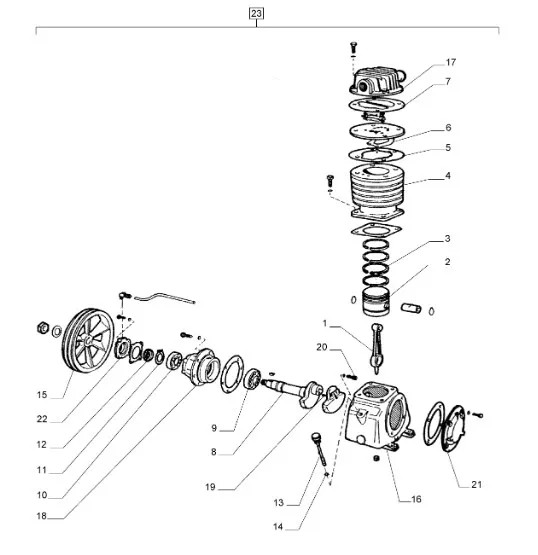 23

17
7
6
5
4
3
2
1
20
15
22
12
11
10
18
9
8
19
13
14
16
21